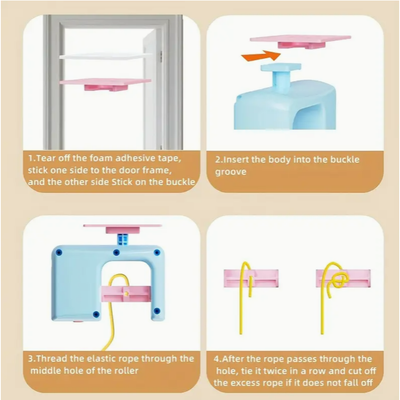 1.Tear off the foam adhesive tape, stick one side to the door frame, and the other side Stick on the buckle

2.Insert the body into the buckle groove

3.Thread the elastic rope through the middle hole of the roller

4.After the rope passes through the hole, tie it twice in a row and cut off the excess rope if it does not fall off