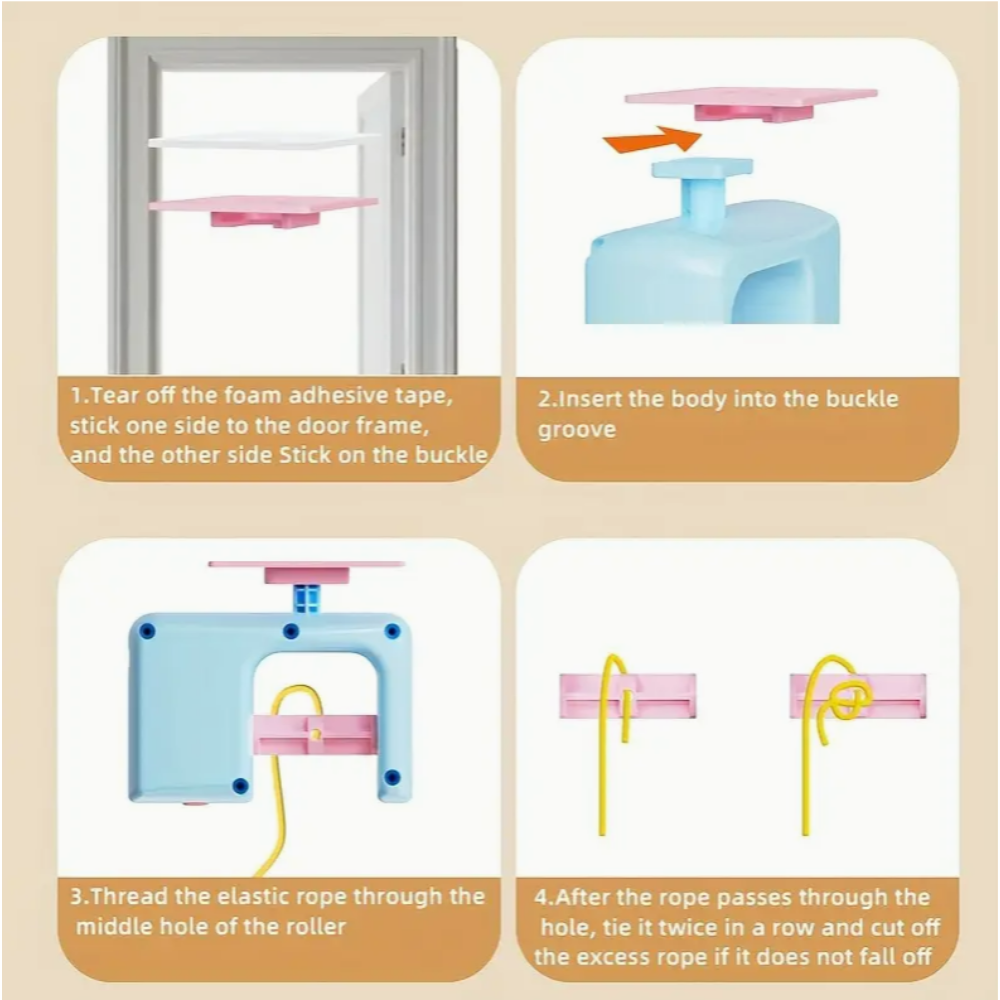 1.Tear off the foam adhesive tape, stick one side to the door frame, and the other side Stick on the buckle

2.Insert the body into the buckle groove

3.Thread the elastic rope through the middle hole of the roller

4.After the rope passes through the hole, tie it twice in a row and cut off the excess rope if it does not fall off