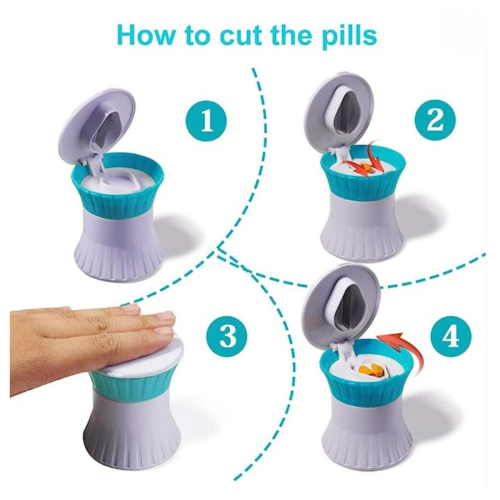 How to cut the pills

1

2

3

4