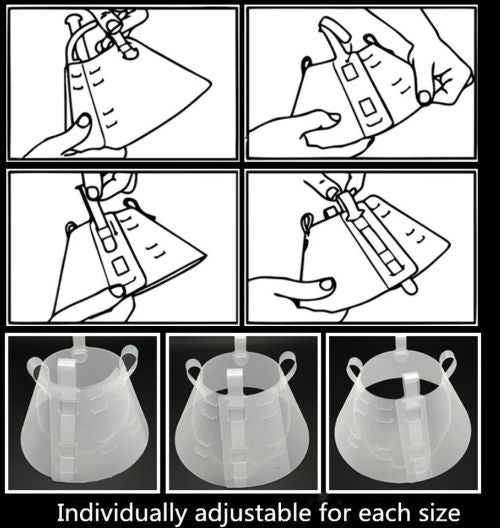 Individually adjustable for each size